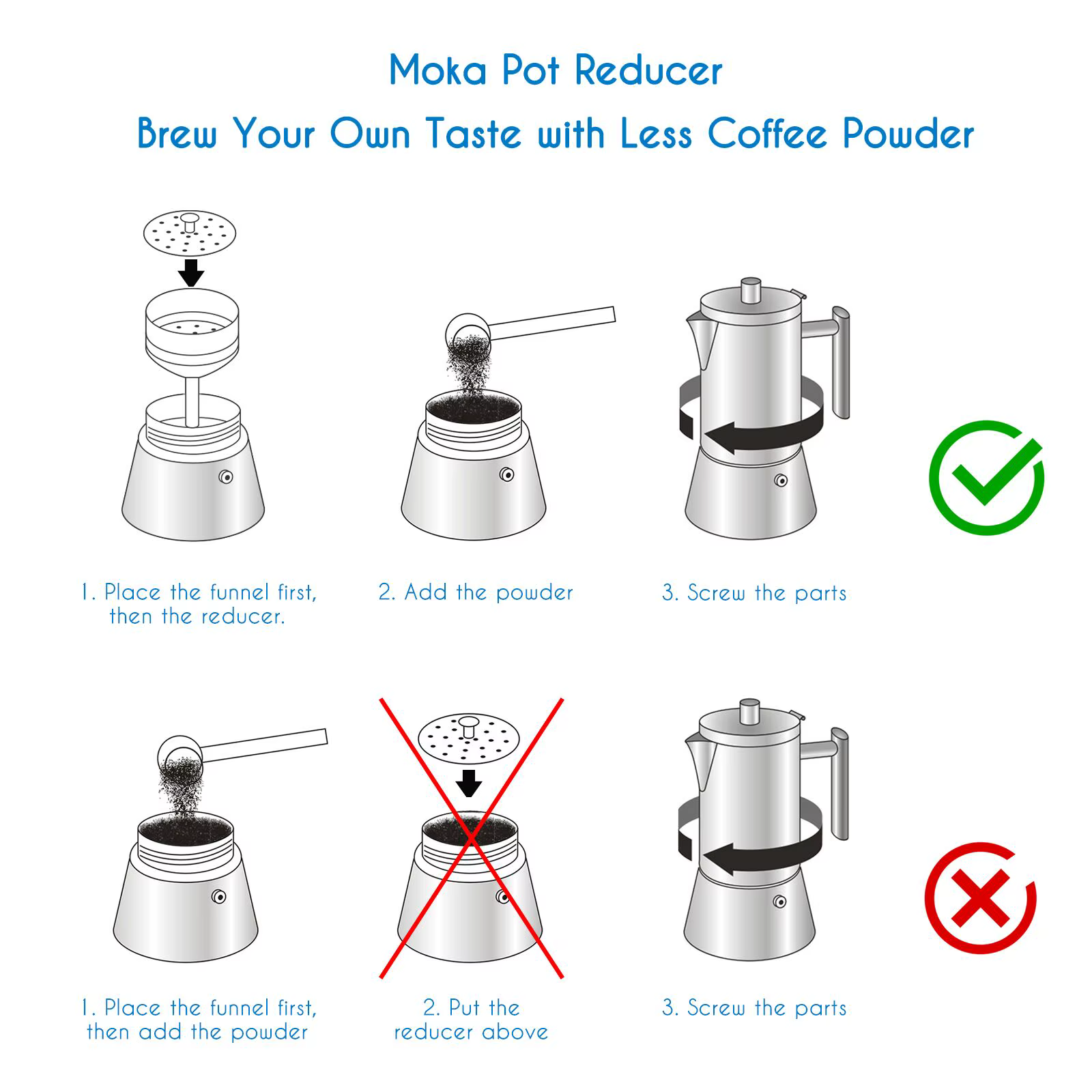 Moka Pot Reducer

Brew Your Own Taste with Less Coffee Powder

1. Place the funnel first, then the reducer.

2. Add the powder

3. Screw the parts

1. Place the funnel first, then add the powder

2. Put the reducer above

3. Screw the parts