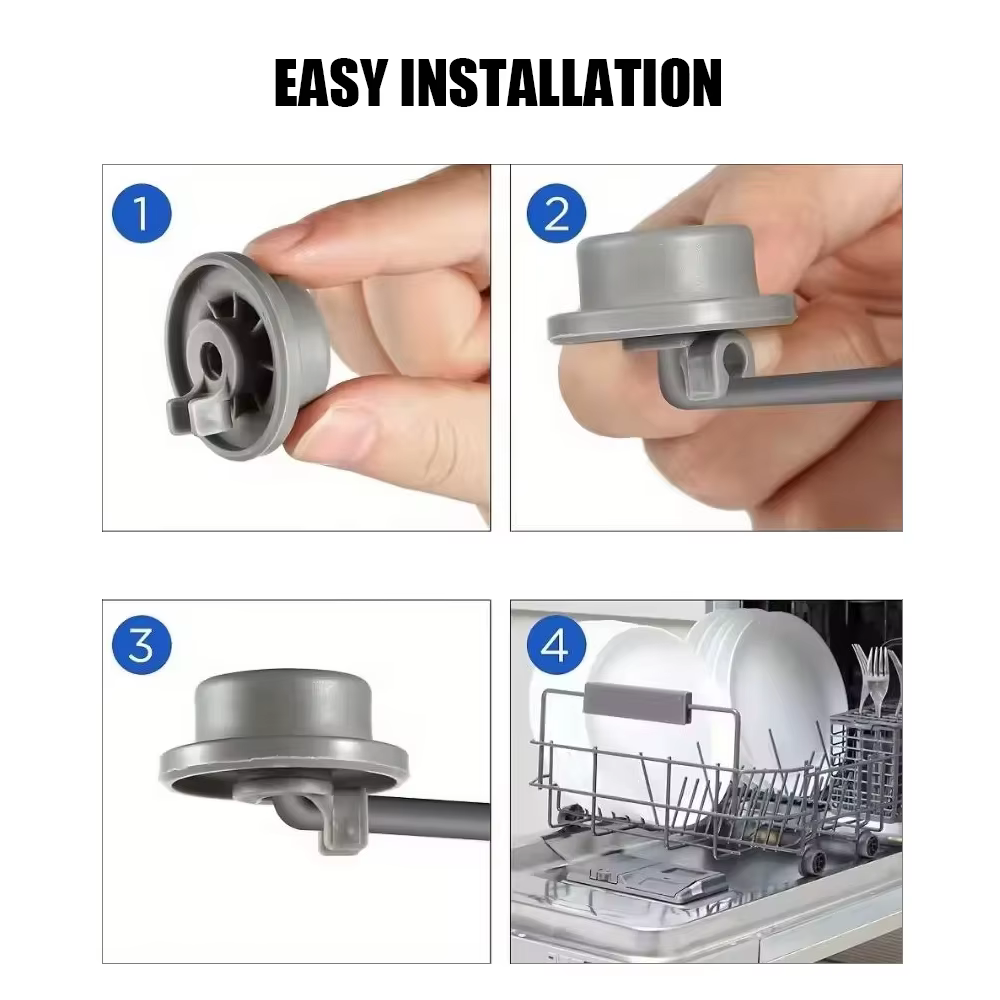 EASY INSTALLATION

1

2

3

4