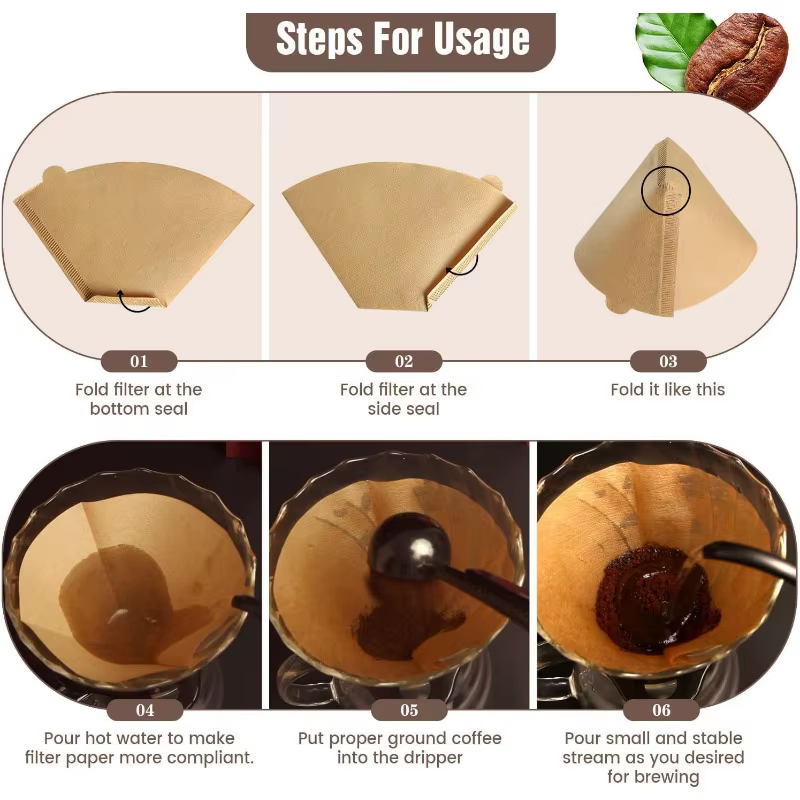 Steps For Usage

01
Fold filter at the bottom seal

02
Fold filter at the side seal

03
Fold it like this

04
Pour hot water to make filter paper more compliant.

05
Put proper ground coffee into the dripper

06
Pour small and stable stream as you desired for brewing