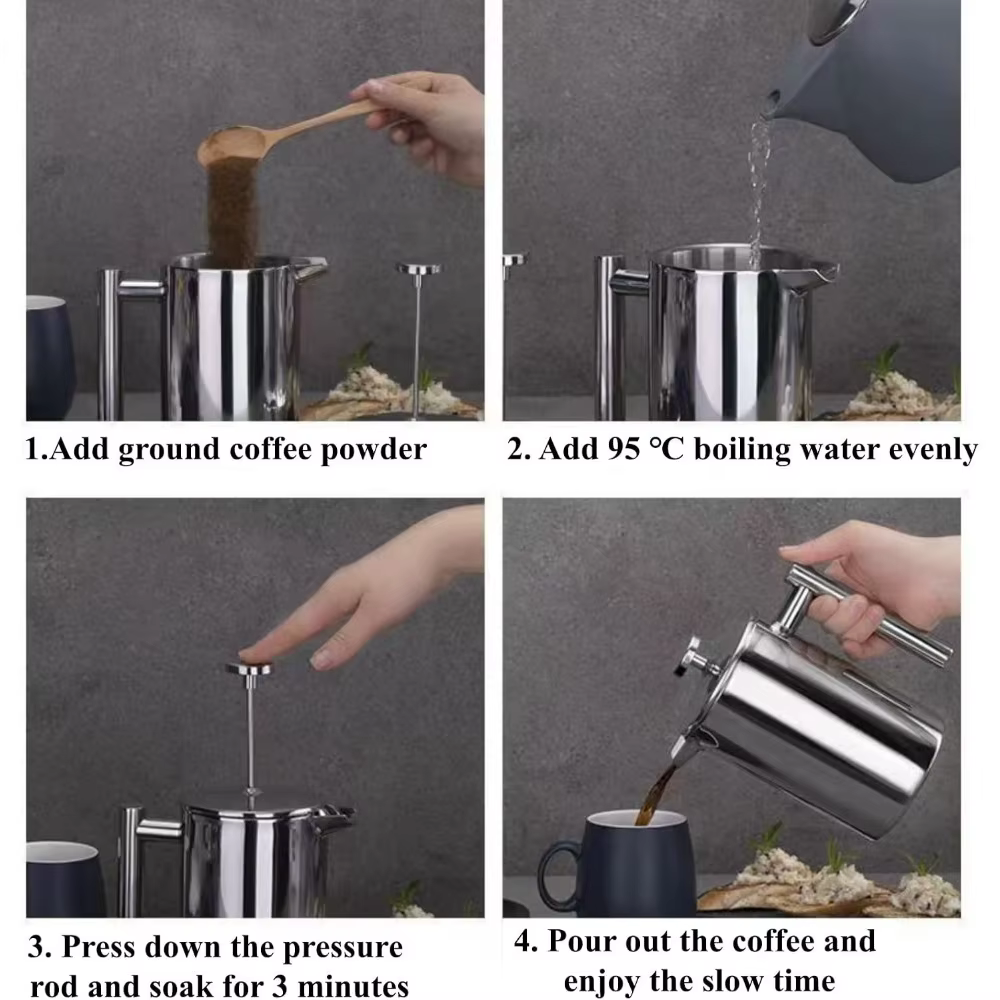 1.Add ground coffee powder

2. Add 95 ℃ boiling water evenly

3. Press down the pressure rod and soak for 3 minutes

4. Pour out the coffee and enjoy the slow time