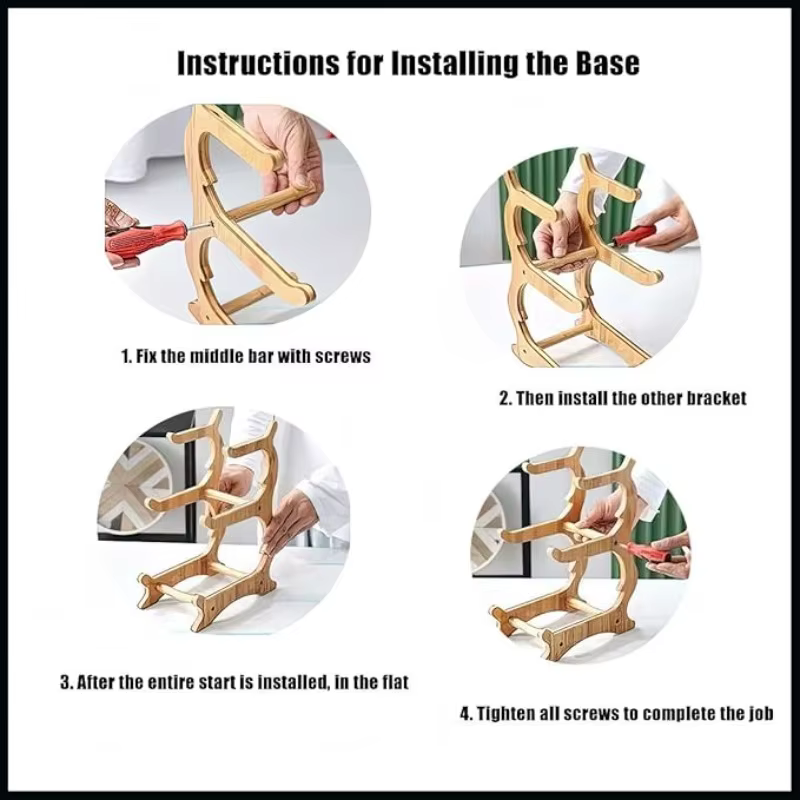 Instructions for Installing the Base

1. Fix the middle bar with screws

2. Then install the other bracket

3. After the entire start is installed, in the flat

4. Tighten all screws to complete the job