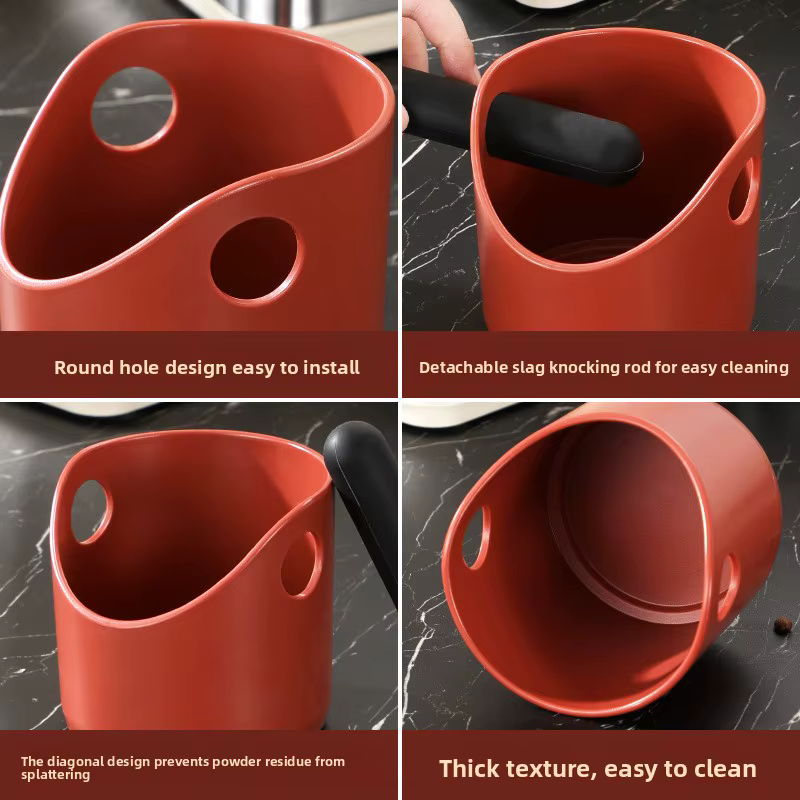 Round hole design easy to install

Detachable slag knocking rod for easy cleaning

The diagonal design prevents powder residue from splattering

Thick texture, easy to clean