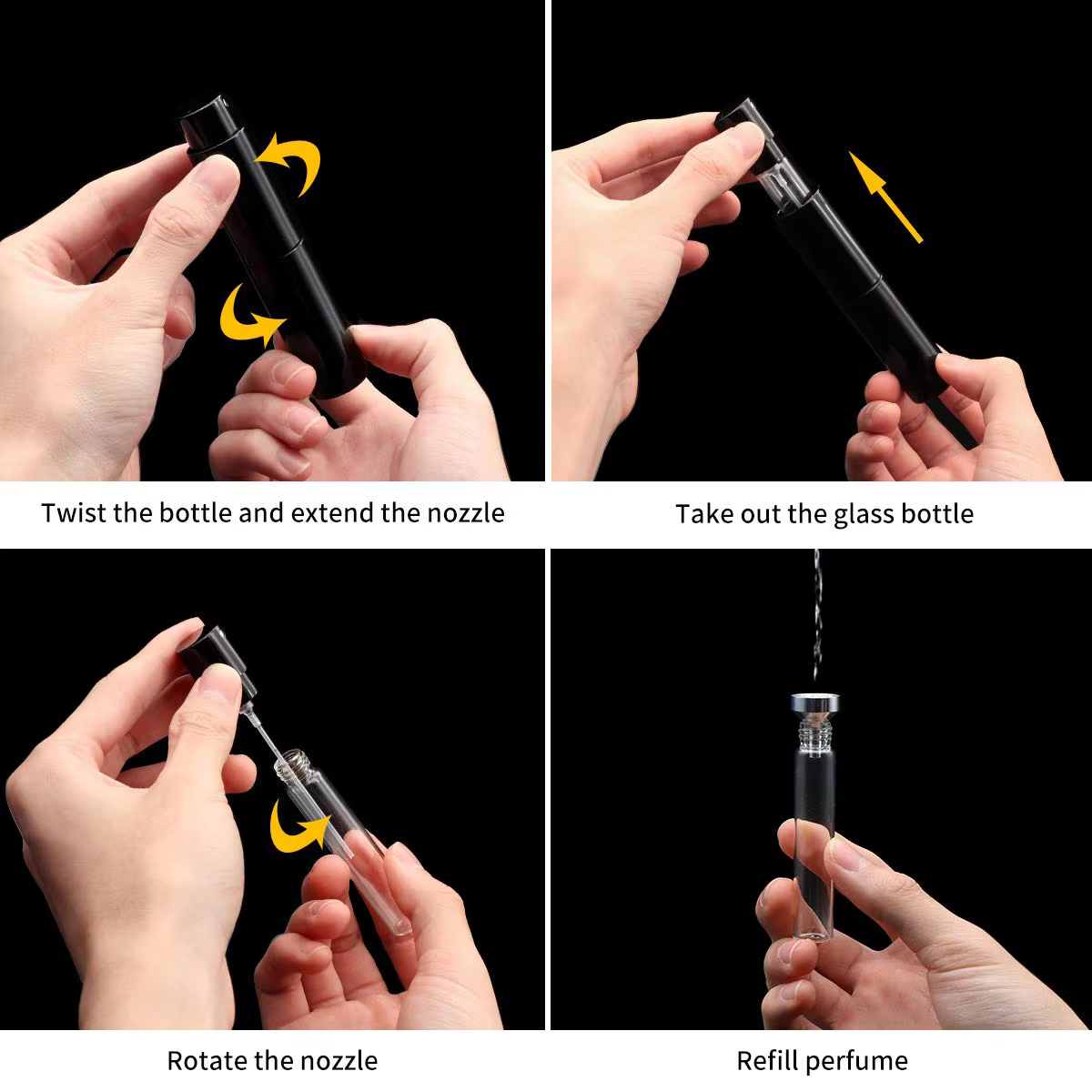 Twist the bottle and extend the nozzle

Take out the glass bottle

Rotate the nozzle

Refill perfume