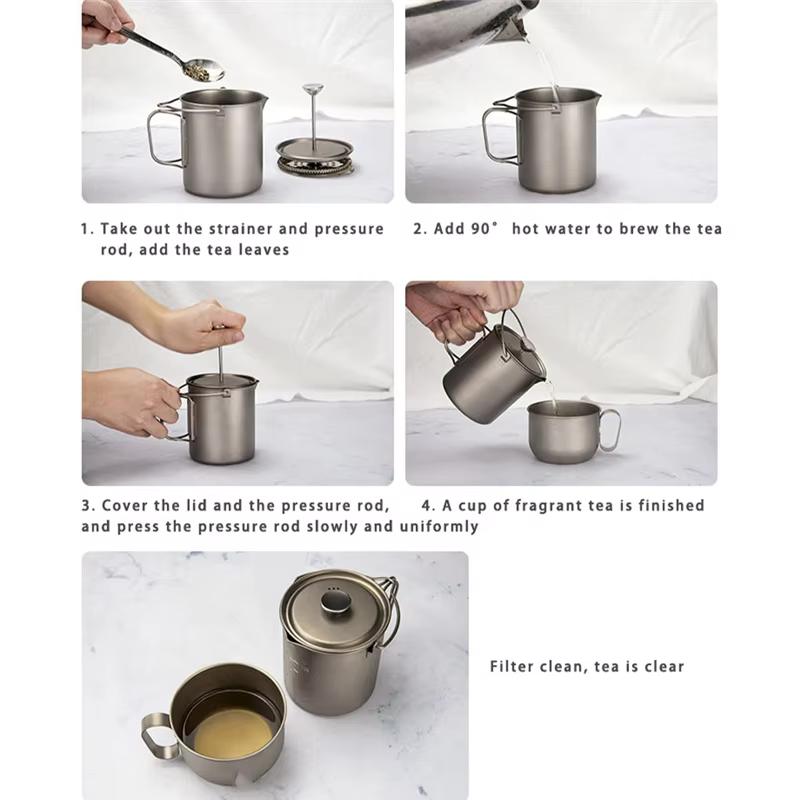 1. Take out the strainer and pressure rod, add the tea leaves

2. Add 90° hot water to brew the tea

3. Cover the lid and the pressure rod, and press the pressure rod slowly and uniformly

4. A cup of fragrant tea is finished

Filter clean, tea is clear