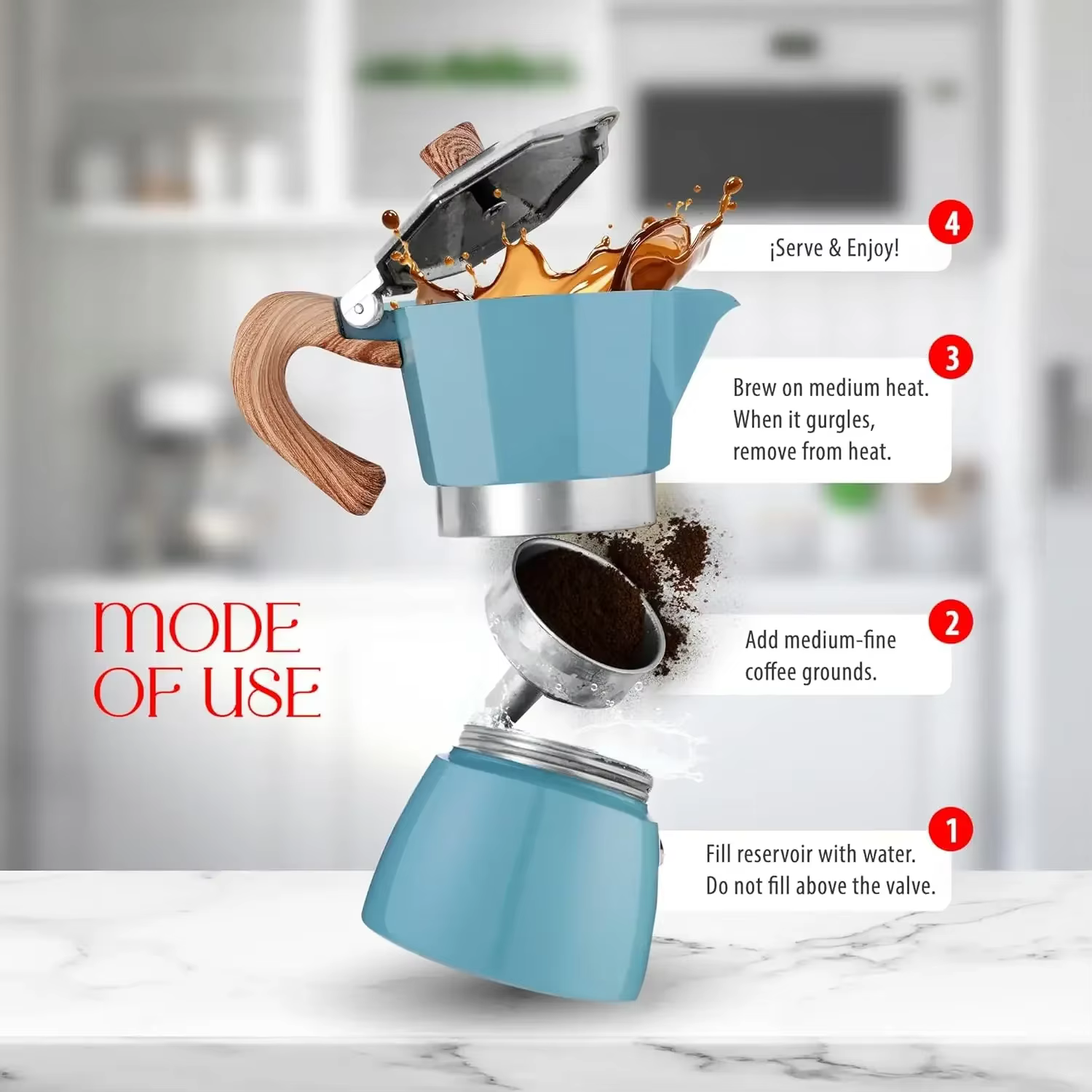 MODE OF USE

4
¡Serve & Enjoy!

3
Brew on medium heat. When it gurgles, remove from heat.

2
Add medium-fine coffee grounds.

1
Fill reservoir with water. Do not fill above the valve.