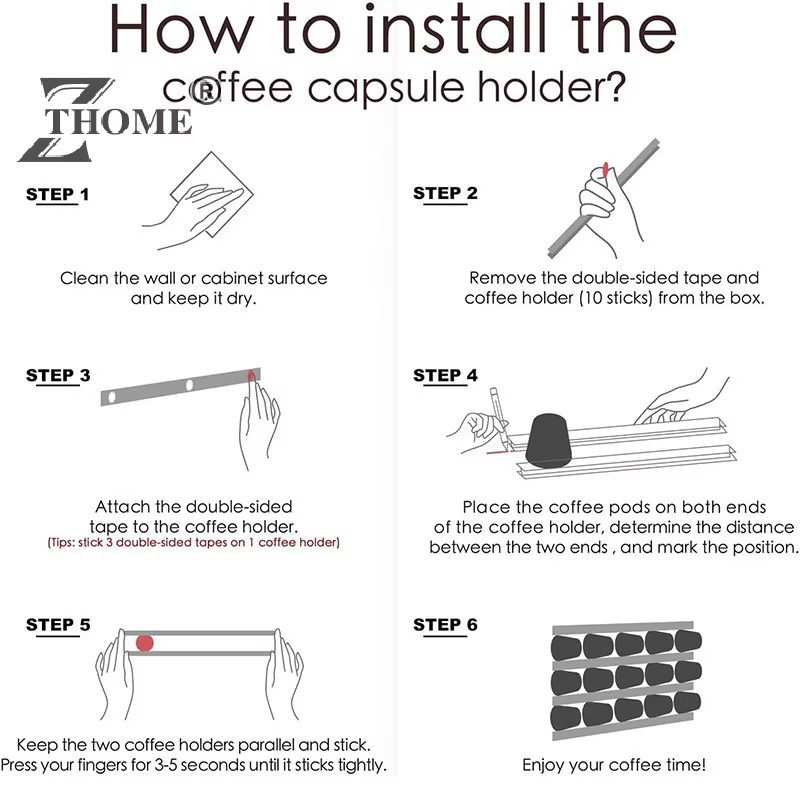 How to install the coffee capsule holder?

Z THOME ®

STEP 1

Clean the wall or cabinet surface and keep it dry.

STEP 2

Remove the double-sided tape and coffee holder (10 sticks) from the box.

STEP 3

Attach the double-sided tape to the coffee holder.
(Tips: stick 3 double-sided tapes on 1 coffee holder)

STEP 4

Place the coffee pods on both ends of the coffee holder, determine the distance between the two ends , and mark the position.

STEP 5

Keep the two coffee holders parallel and stick. Press your fingers for 3-5 seconds until it sticks tightly.

STEP 6

Enjoy your coffee time!