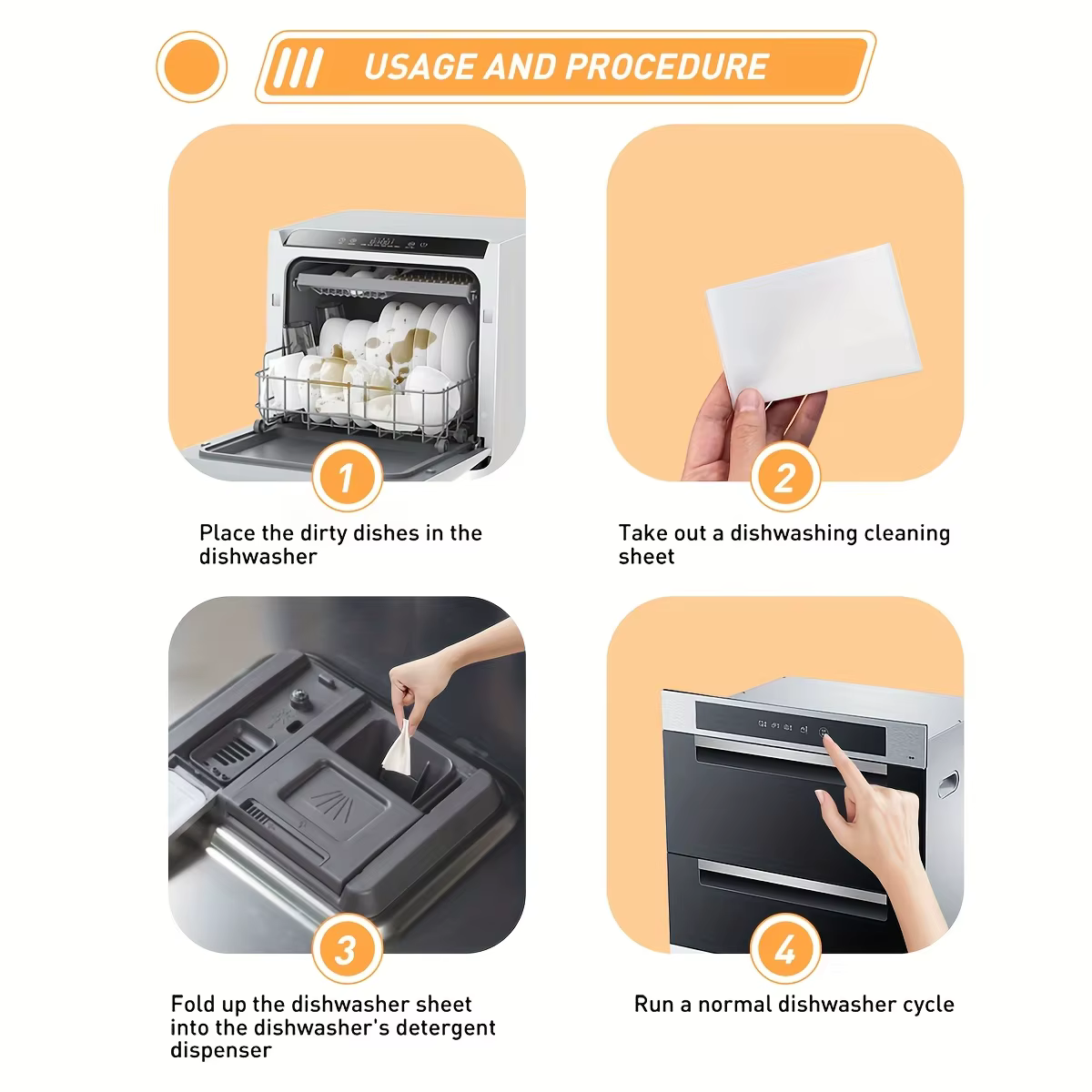 USAGE AND PROCEDURE

1
Place the dirty dishes in the dishwasher

2
Take out a dishwashing cleaning sheet

3
Fold up the dishwasher sheet into the dishwasher's detergent dispenser

4
Run a normal dishwasher cycle