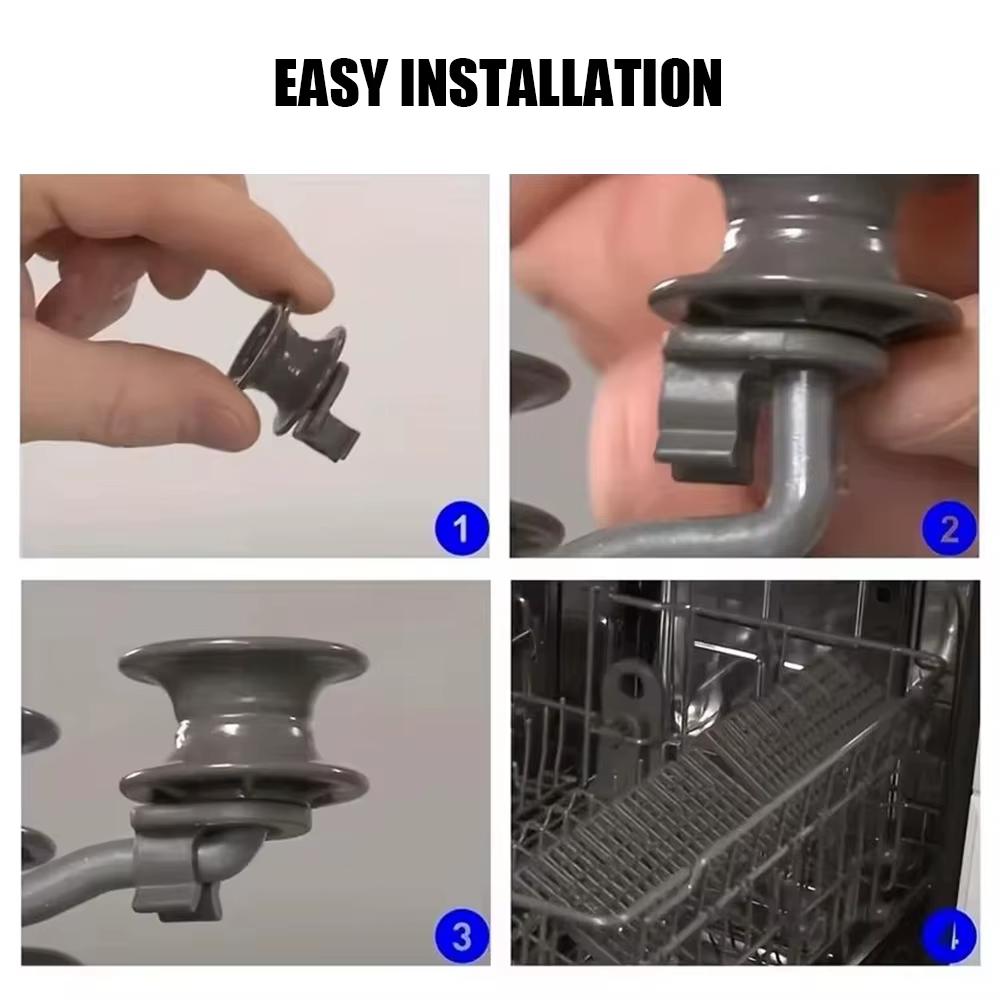 EASY INSTALLATION

1

2

3

4