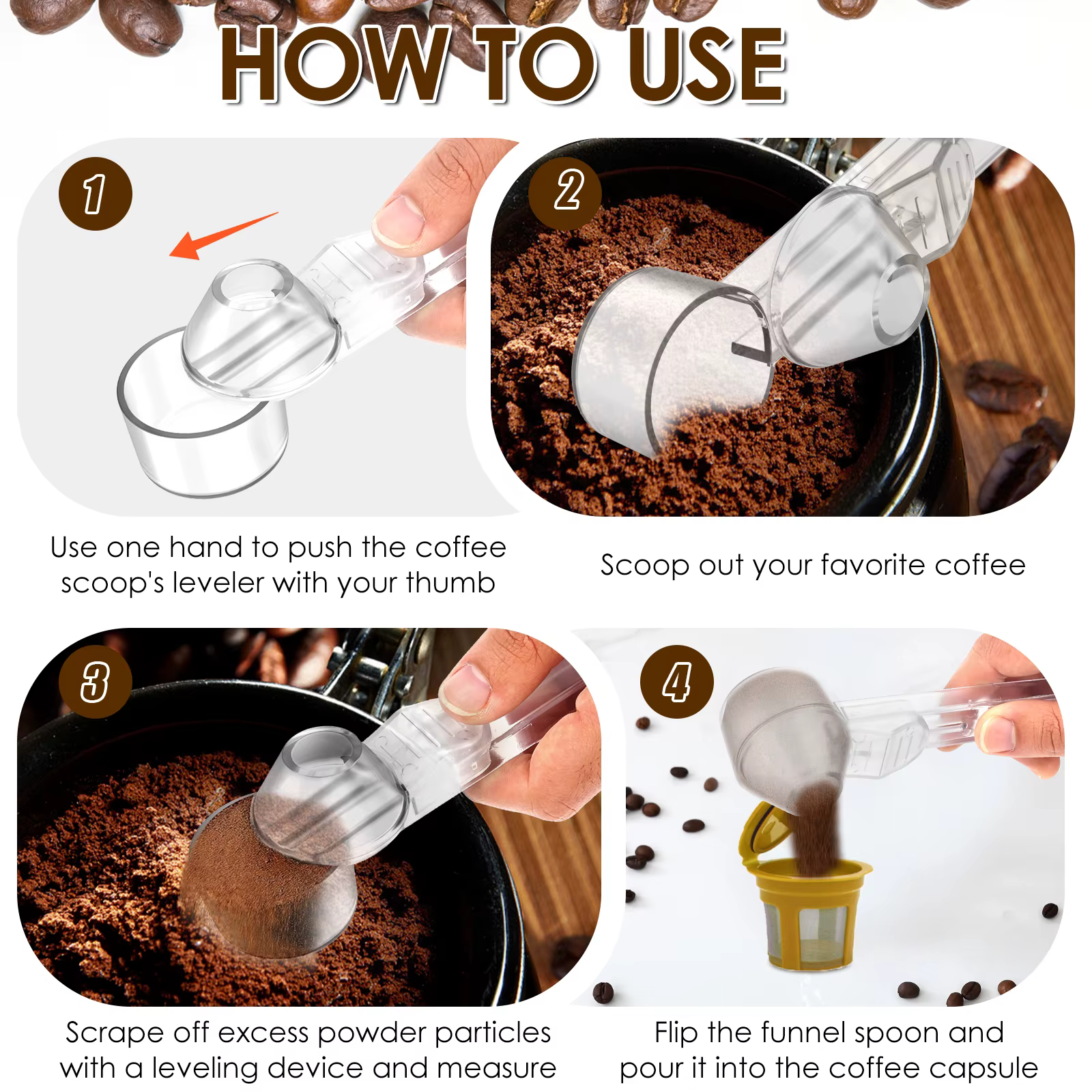 HOW TO USE

1

Use one hand to push the coffee scoop's leveler with your thumb

2

Scoop out your favorite coffee

3

Scrape off excess powder particles with a leveling device and measure

4

Flip the funnel spoon and pour it into the coffee capsule