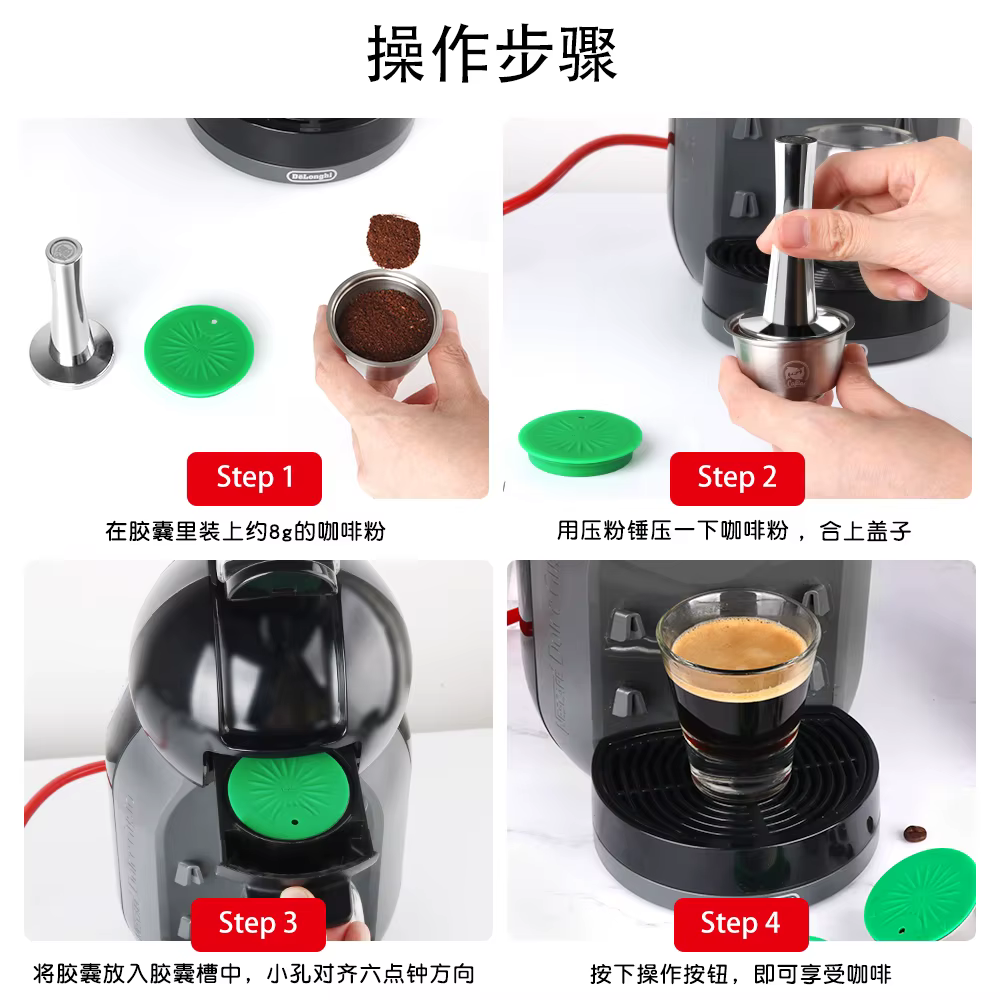 操作步骤

DeLonghi

Step 1

在胶囊里装上约8g的咖啡粉

Step 2

用压粉锤压一下咖啡粉，合上盖子

Step 3

将胶囊放入胶囊槽中，小孔对齐六点钟方向

Step 4

按下操作按钮，即可享受咖啡